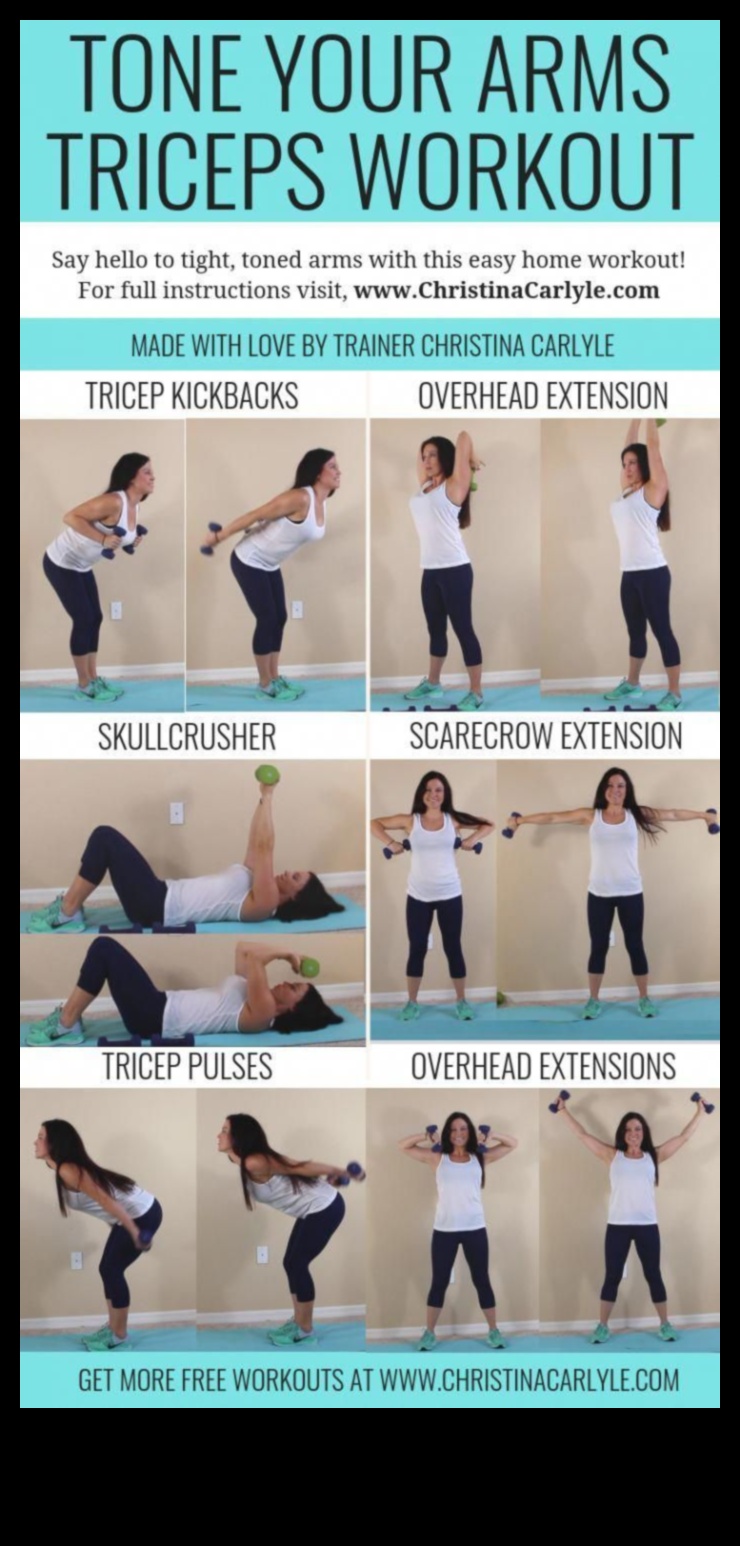 TONE YOUR ARMS TRICEPS WORKOUT

Say hello to tight, toned arms with this easy home workout! For full instructions visit, www.ChristinaCarlyle.com

MADE WITH LOVE BY TRAINER CHRISTINA CARLYLE

TRICEP KICKBACKS

OVERHEAD EXTENSION

SKULLCRUSHER

SCARECROW EXTENSION

TRICEP PULSES

OVERHEAD EXTENSIONS

GET MORE FREE WORKOUTS AT WWW.CHRISTINACARLYLE.COM